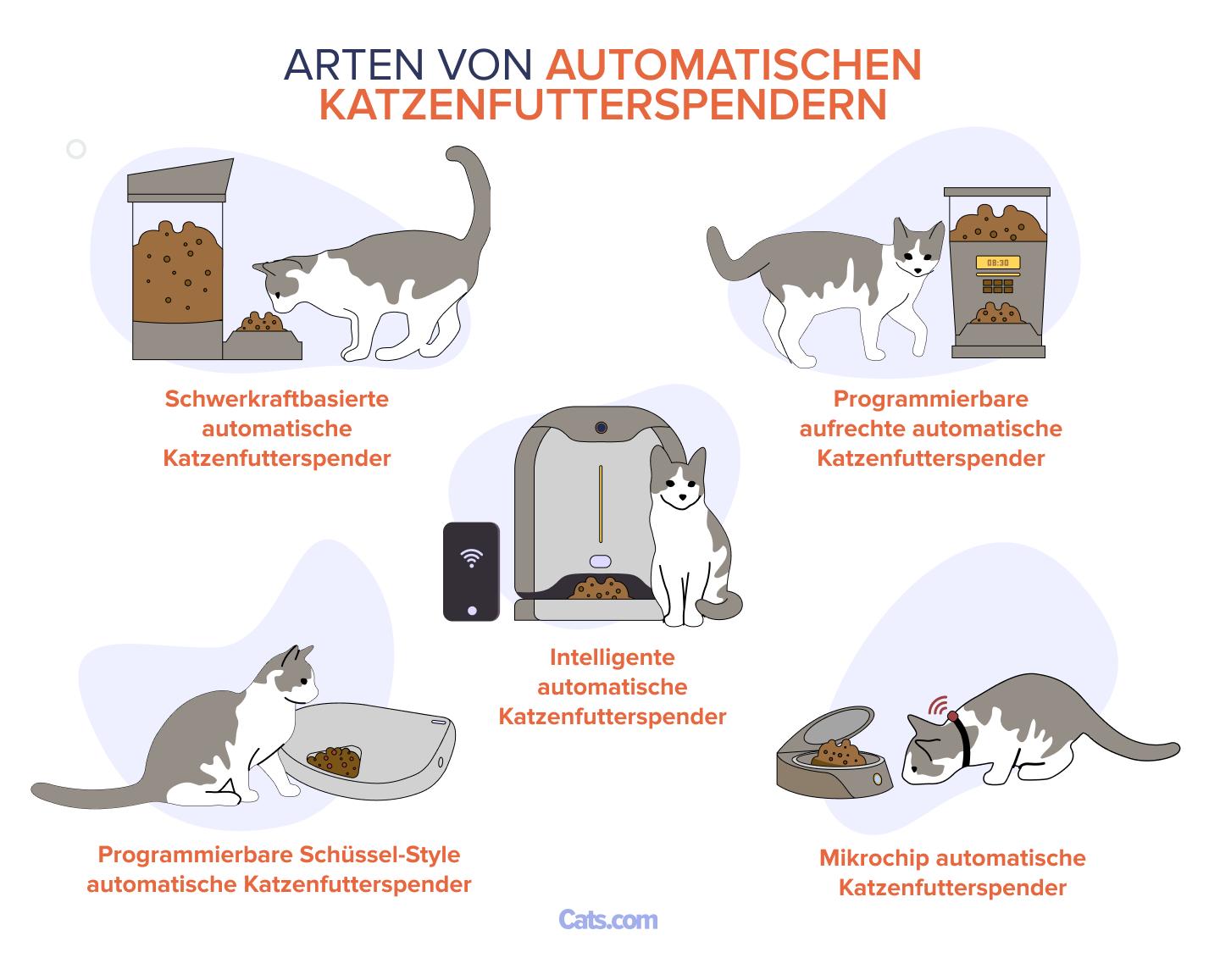 ARTEN VON AUTOMATISCHEN KATZENFUTTERSPENDERN

Schwerkraftbasierte automatische Katzenfutterspender

08:30

Programmierbare aufrechte automatische Katzenfutterspender

Intelligente automatische Katzenfutterspender

Programmierbare Schüssel-Style automatische Katzenfutterspender

Mikrochip automatische Katzenfutterspender

Cats.com