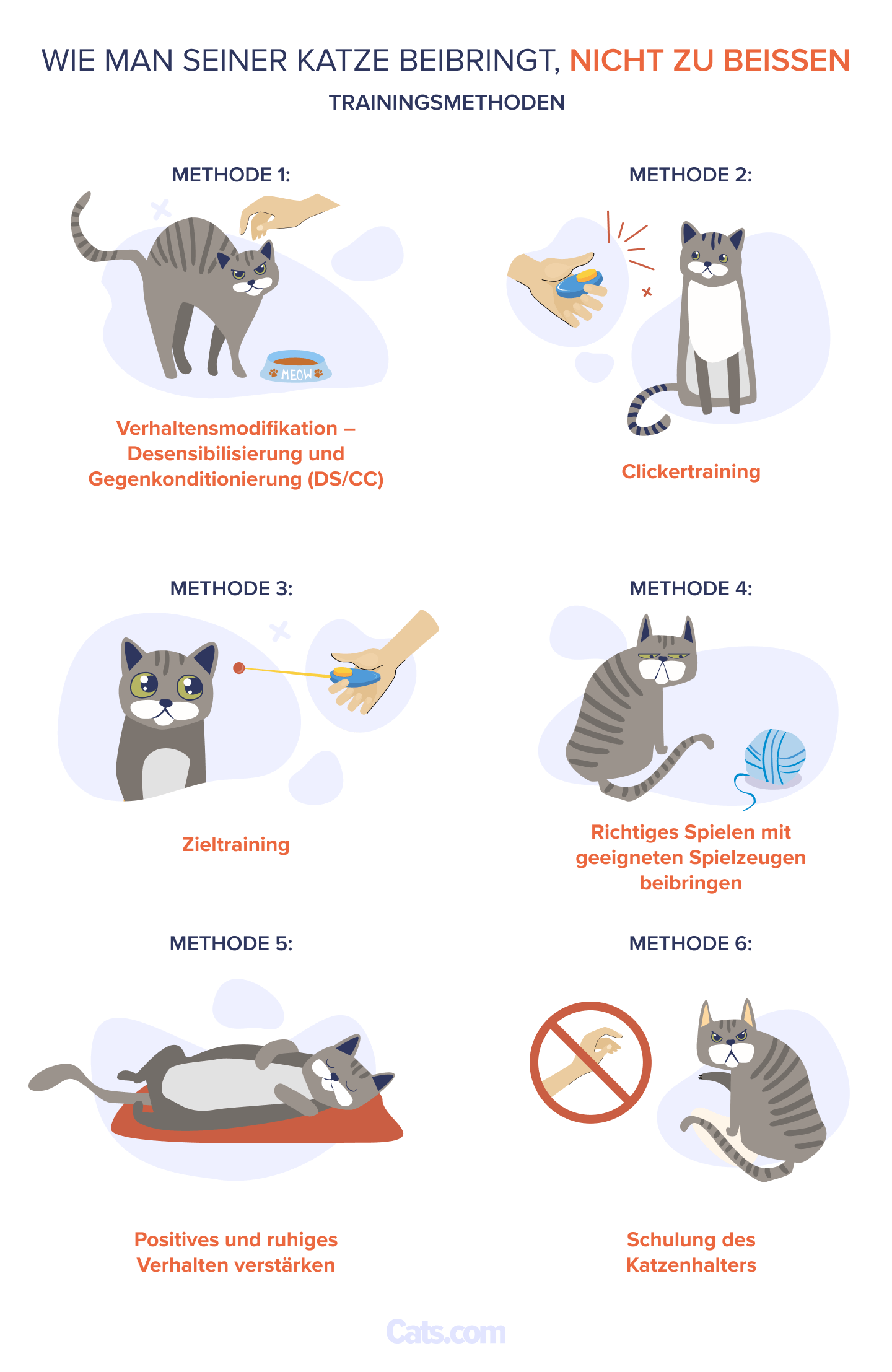 WIE MAN SEINER KATZE BEIBRINGT, NICHT ZU BEISSEN

TRAININGSMETHODEN

METHODE 1:

MEOW

Verhaltensmodifikation – Desensibilisierung und Gegenkonditionierung (DS/CC)

METHODE 2:

Clickertraining

METHODE 3:

Zieltraining

METHODE 4:

Richtiges Spielen mit geeigneten Spielzeugen beibringen

METHODE 5:

Positives und ruhiges Verhalten verstärken

METHODE 6:

Schulung des Katzenhalters

Cats.com