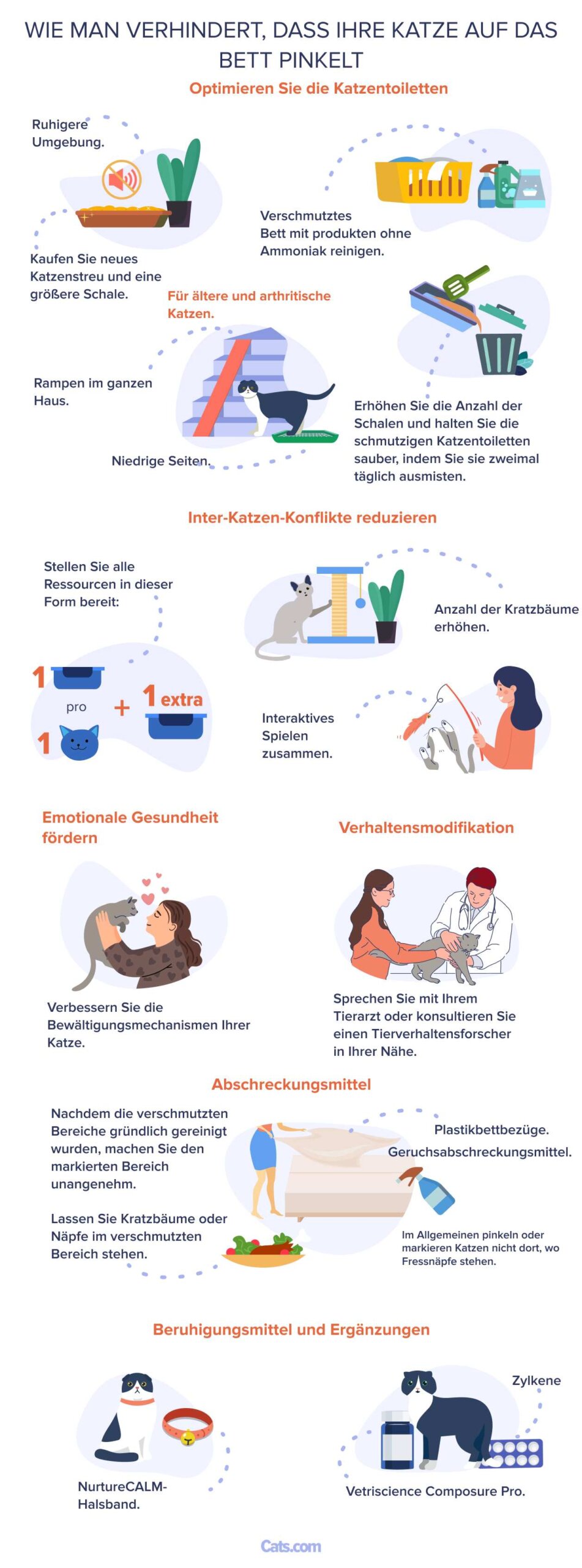 WIE MAN VERHINDERT, DASS IHRE KATZE AUF DAS BETT PINKELT

Optimieren Sie die Katzentoiletten

Ruhigere Umgebung.

Kaufen Sie neues Katzenstreu und eine größere Schale.

Verschmutztes Bett mit produkten ohne Ammoniak reinigen.

Für ältere und arthritische Katzen.

Rampen im ganzen Haus.

Niedrige Seiten.

Erhöhen Sie die Anzahl der Schalen und halten Sie die schmutzigen Katzentoiletten sauber, indem Sie sie zweimal täglich ausmisten.

Inter-Katzen-Konflikte reduzieren

Stellen Sie alle Ressourcen in dieser Form bereit:

1 pro 1 + 1 extra

Anzahl der Kratzbäume erhöhen.

Interaktives Spielen zusammen.

Emotionale Gesundheit fördern

Verbessern Sie die Bewältigungsmechanismen Ihrer Katze.

Verhaltensmodifikation

Sprechen Sie mit Ihrem Tierarzt oder konsultieren Sie einen Tierverhaltensforscher in Ihrer Nähe.

Abschreckungsmittel

Nachdem die verschmutzten Bereiche gründlich gereinigt wurden, machen Sie den markierten Bereich unangenehm.

Lassen Sie Kratzbäume oder Näpfe im verschmutzten Bereich stehen.

Plastikbettbezüge.

Geruchsabschreckungsmittel.

Im Allgemeinen pinkeln oder markieren Katzen nicht dort, wo Fressnäpfe stehen.

Beruhigungsmittel und Ergänzungen

NurtureCALM-Halsband.

Zylkene

Vetriscience Composure Pro.

Cats.com